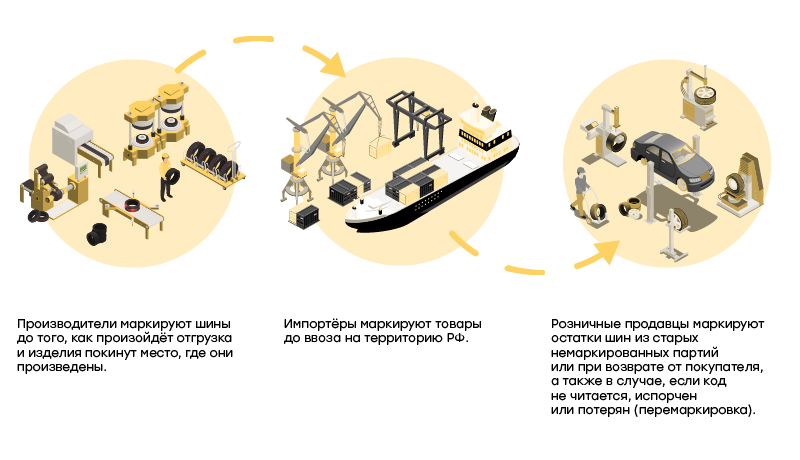 Производители маркируют шины до того, как произойдёт отгрузка и изделия покинут место, где они произведены.

Импортёры маркируют товары до ввоза на территорию РФ.

Розничные продавцы маркируют остатки шин из старых немаркированных партий или при возврате от покупателя, а также в случае, если код не читается, испорчен или потерян (перемаркировка).